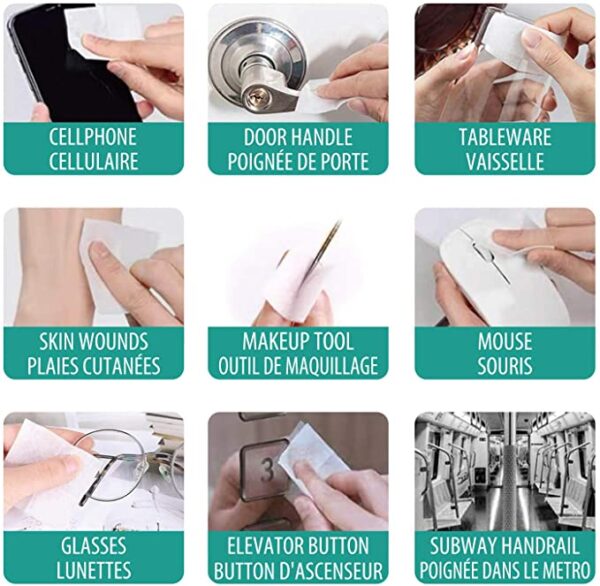 CELLPHONE
CELLULAIRE

DOOR HANDLE
POIGNÉE DE PORTE

TABLEWARE
VAISSELLE

SKIN WOUNDS
PLAIES CUTANÉES

MAKEUP TOOL
OUTIL DE MAQUILLAGE

MOUSE
SOURIS

GLASSES
LUNETTES

3

ELEVATOR BUTTON
BUTTON D'ASCENSEUR

SUBWAY HANDRAIL
POIGNÉE DANS LE METRO